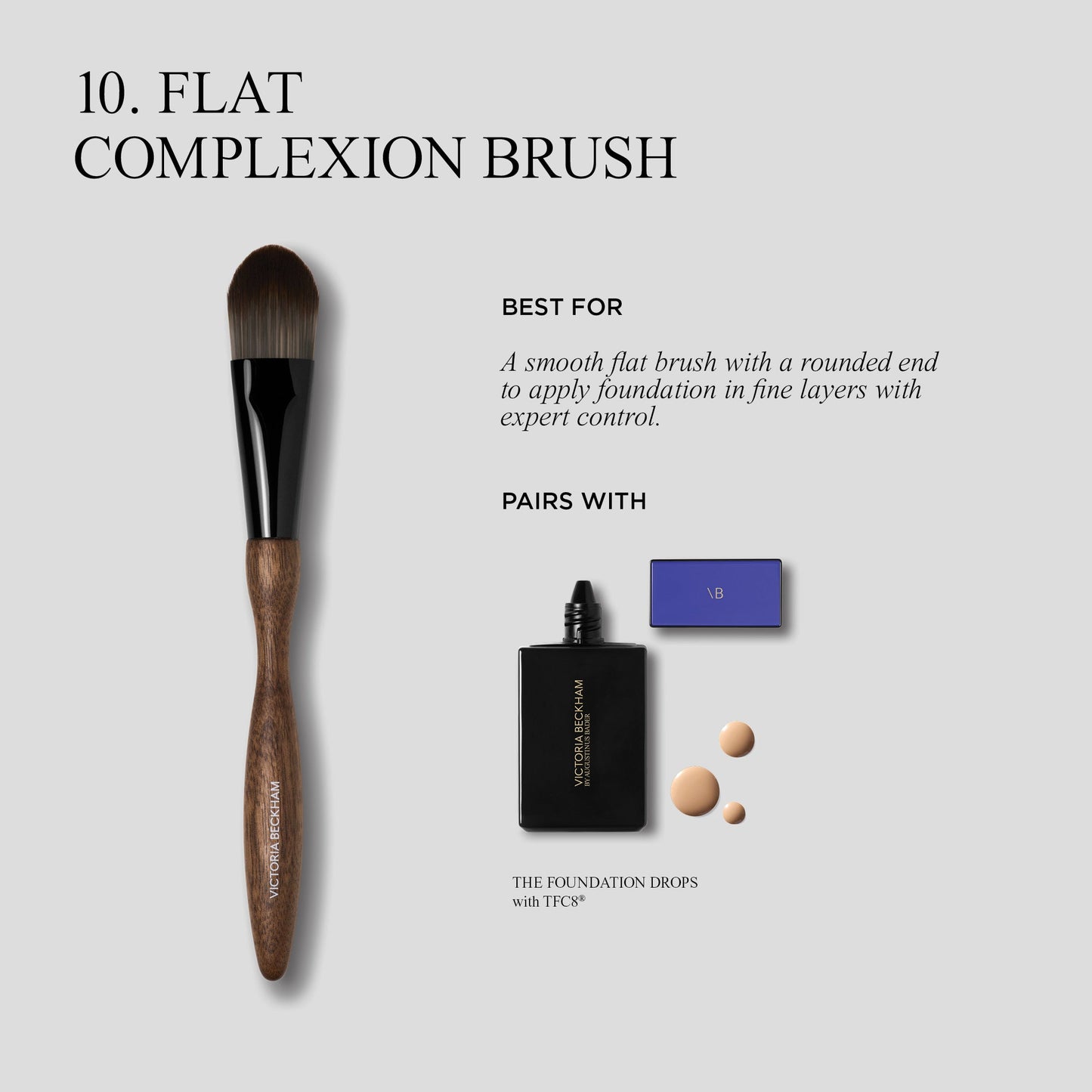 10. FLAT
COMPLEXION BRUSH

VICTORIA BECKHAM

BEST FOR

*A smooth flat brush with a rounded end to apply foundation in fine layers with expert control.*

PAIRS WITH

\B

VICTORIA BECKHAM
BY AUGUSTINUS BADER

THE FOUNDATION DROPS
with TFC8®